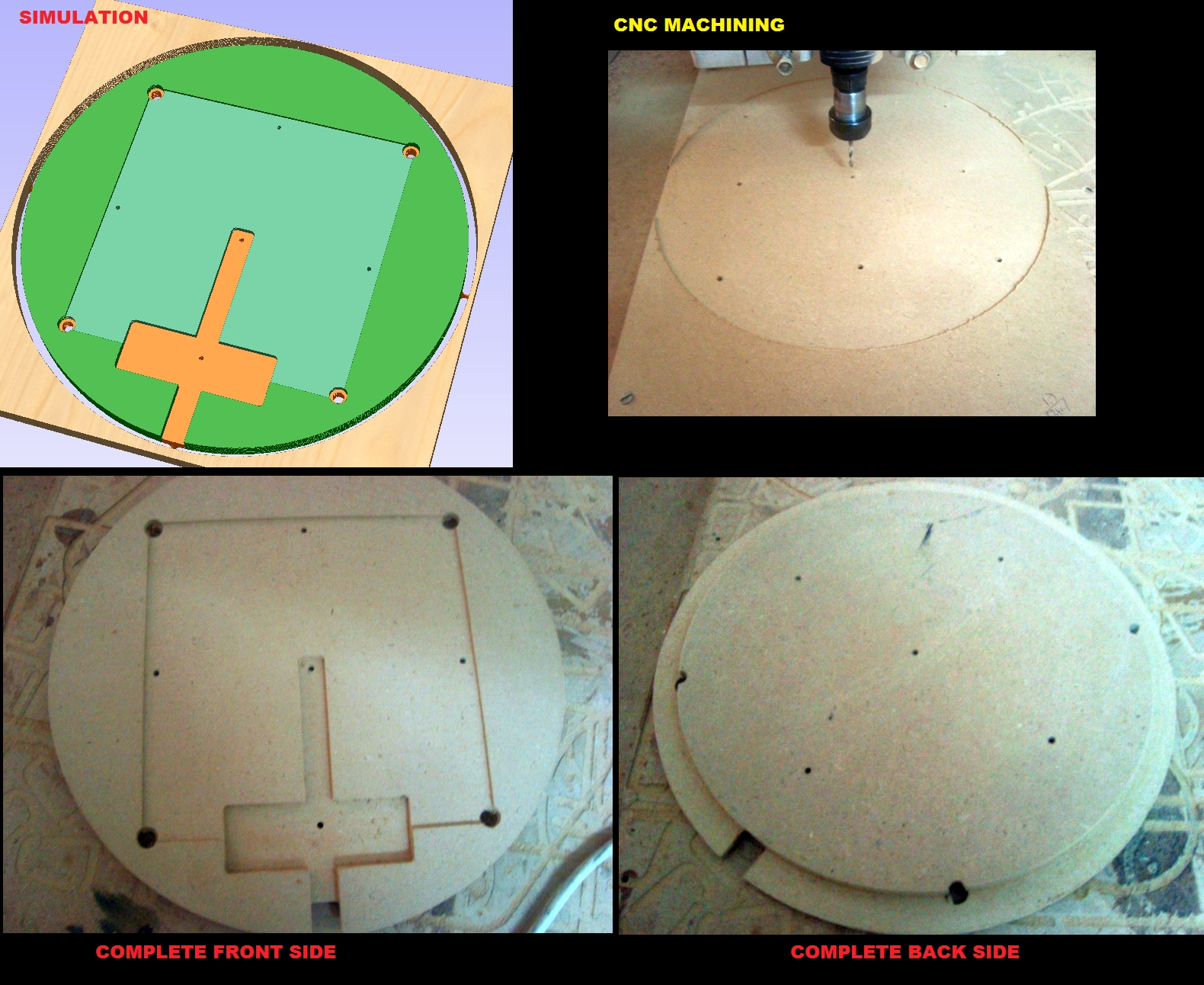 SIMULATION

CNC MACHINING

COMPLETE FRONT SIDE

COMPLETE BACK SIDE