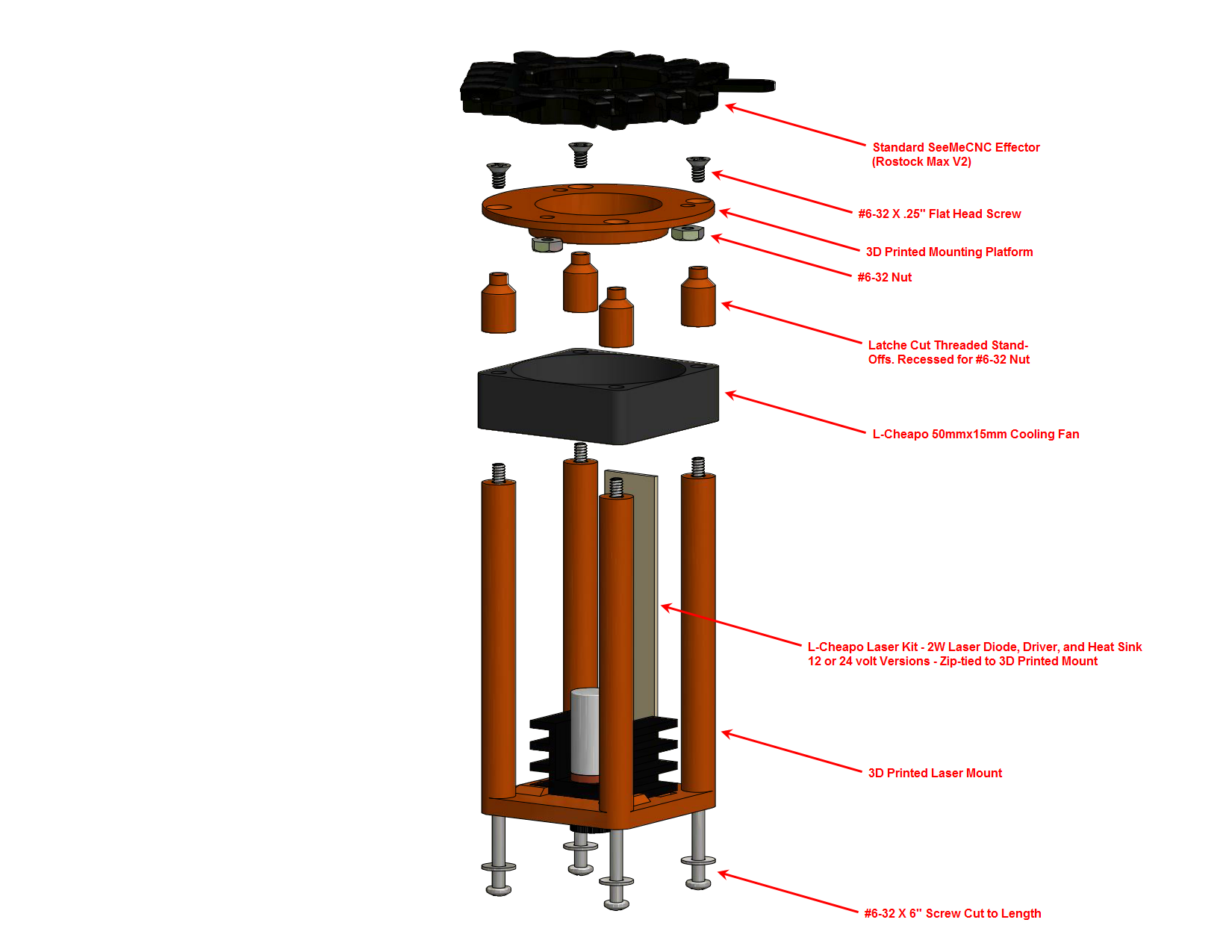 Standard SeeMeCNC Effector
(Rostock Max V2)

#6-32 X .25" Flat Head Screw

3D Printed Mounting Platform

#6-32 Nut

Latche Cut Threaded Stand-Offs. Recessed for #6-32 Nut

L-Cheapo 50mmx15mm Cooling Fan

L-Cheapo Laser Kit - 2W Laser Diode, Driver, and Heat Sink
12 or 24 volt Versions - Zip-tied to 3D Printed Mount

3D Printed Laser Mount

#6-32 X 6" Screw Cut to Length