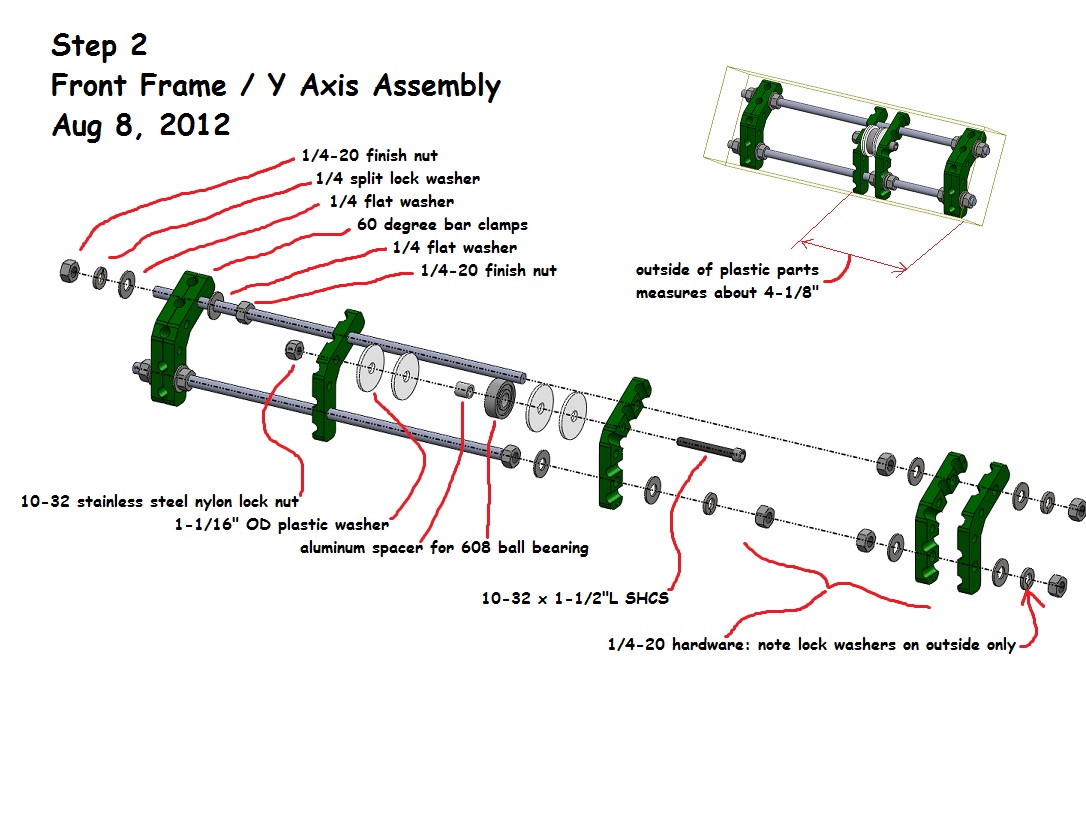 Step 2
Front Frame / Y Axis Assembly
Aug 8, 2012

1/4-20 finish nut
1/4 split lock washer
1/4 flat washer
60 degree bar clamps
1/4 flat washer
1/4-20 finish nut

outside of plastic parts measures about 4-1/8"

10-32 stainless steel nylon lock nut
1-1/16" OD plastic washer
aluminum spacer for 608 ball bearing

10-32 x 1-1/2"L SHCS

1/4-20 hardware: note lock washers on outside only