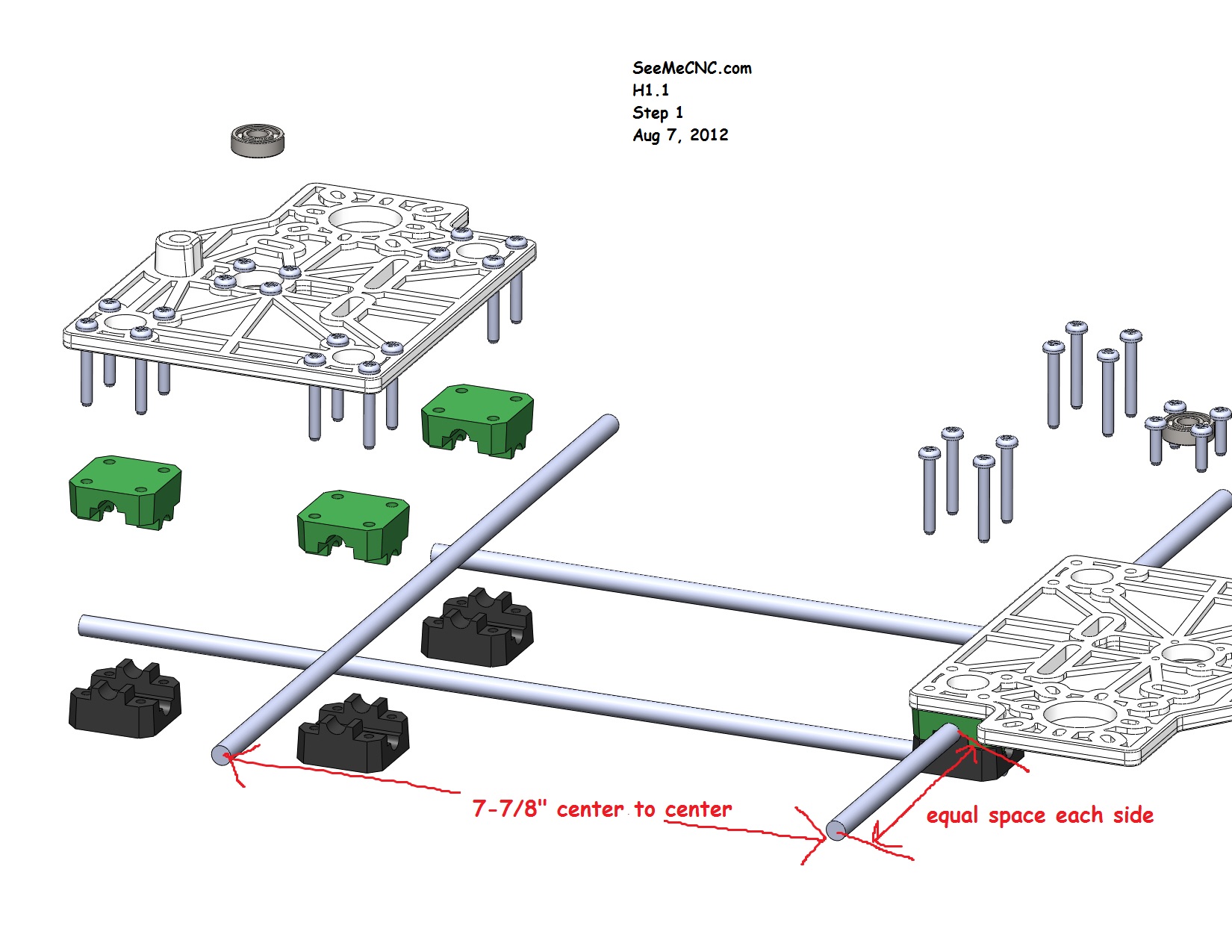 SeeMeCNC.com
H1.1
Step 1
Aug 7, 2012

7-7/8" center to center

equal space each side